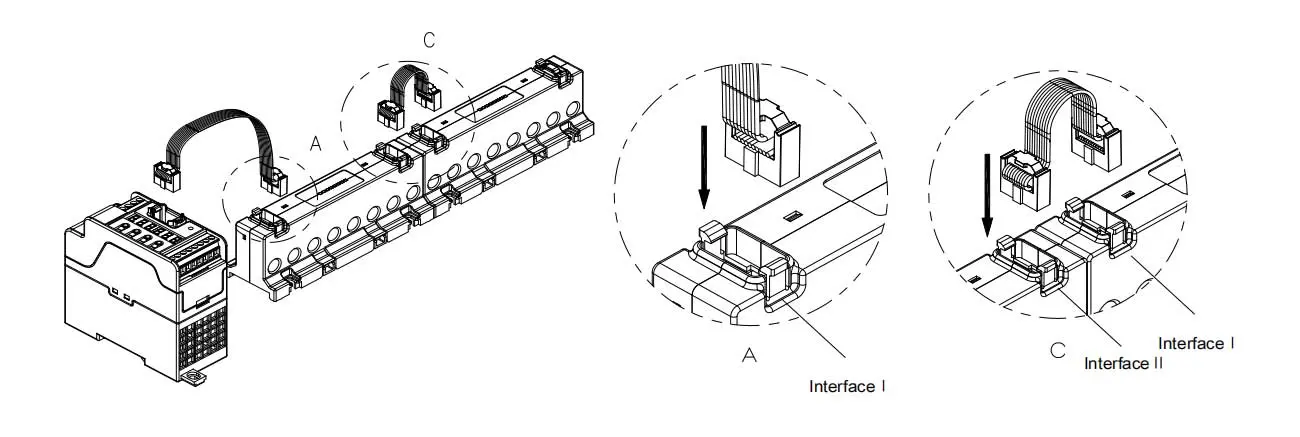 C
A
A
Interface I
C
Interface II
Interface I